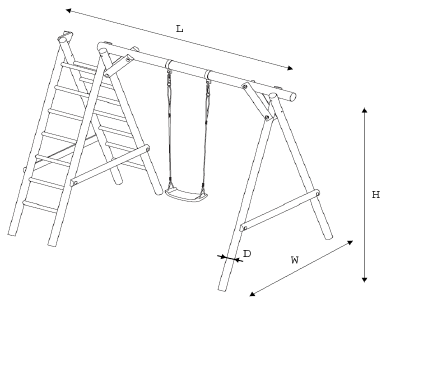 L

H

D

W